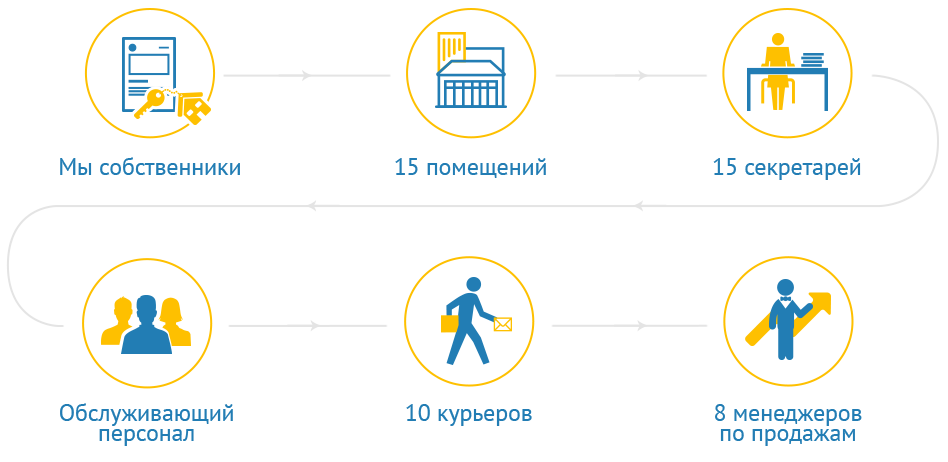 Мы собственники

15 помещений

15 секретарей

Обслуживающий персонал

10 курьеров

8 менеджеров по продажам